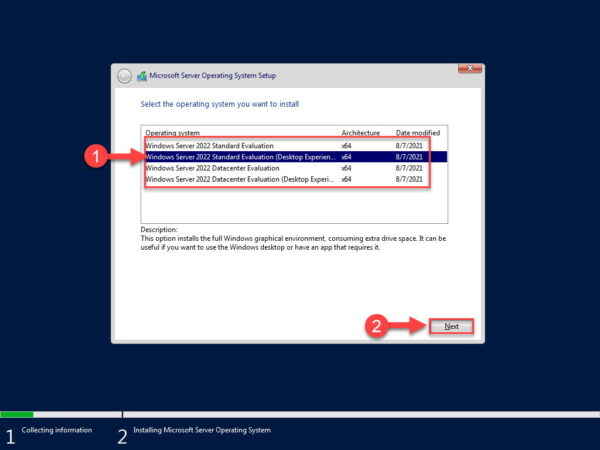 Microsoft Server Operating System Setup

Select the operating system you want to install

| Operating system | Architecture | Date modified |
|---|---|---|
| Windows Server 2022 Standard Evaluation | x64 | 8/7/2021 |
| Windows Server 2022 Standard Evaluation (Desktop Experien... | x64 | 8/7/2021 |
| Windows Server 2022 Datacenter Evaluation | x64 | 8/7/2021 |
| Windows Server 2022 Datacenter Evaluation (Desktop Experi... | x64 | 8/7/2021 |

1

Description:
This option installs the full Windows graphical environment, consuming extra drive space. It can be useful if you want to use the Windows desktop or have an app that requires it.

2

Next

1 Collecting information

2 Installing Microsoft Server Operating System