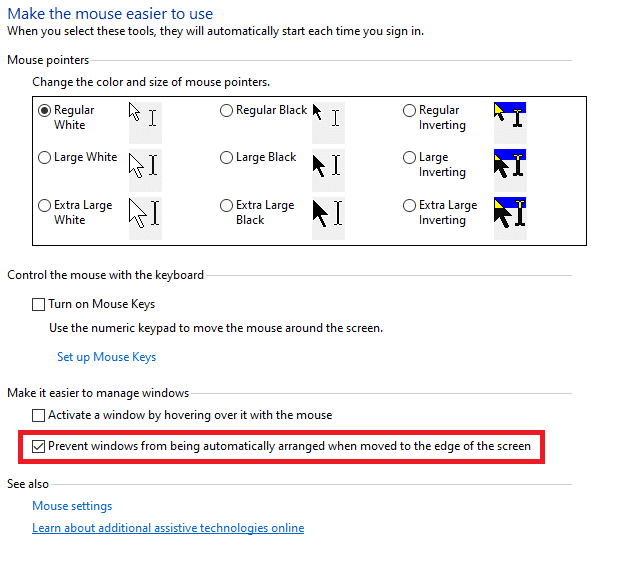 Make the mouse easier to use

When you select these tools, they will automatically start each time you sign in.

Mouse pointers

Change the color and size of mouse pointers.

Regular White

Regular Black

Regular Inverting

Large White

Large Black

Large Inverting

Extra Large White

Extra Large Black

Extra Large Inverting

Control the mouse with the keyboard

Turn on Mouse Keys

Use the numeric keypad to move the mouse around the screen.

Set up Mouse Keys

Make it easier to manage windows

Activate a window by hovering over it with the mouse

Prevent windows from being automatically arranged when moved to the edge of the screen

See also

Mouse settings

Learn about additional assistive technologies online